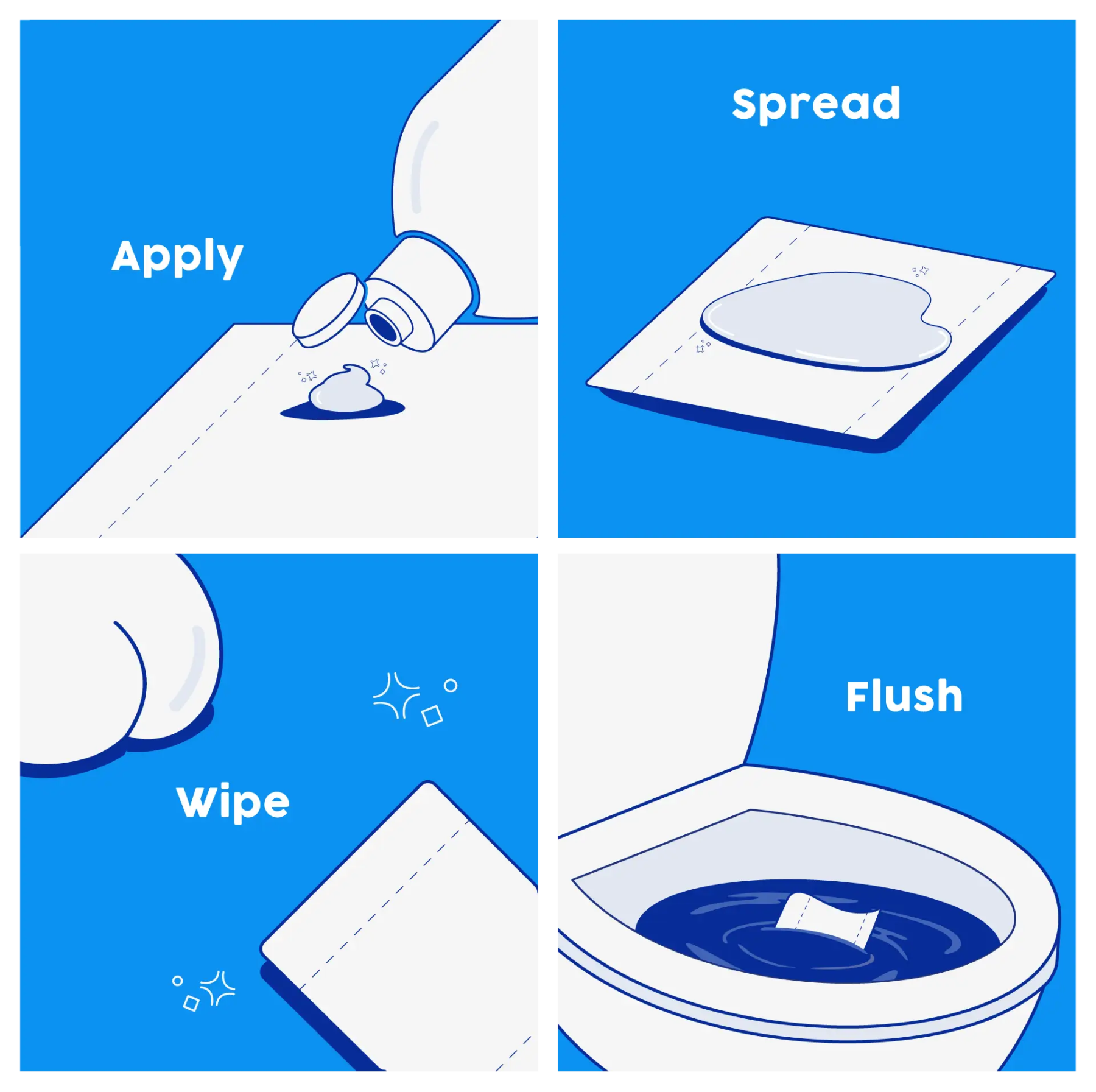 Apply

Spread

Wipe

Flush